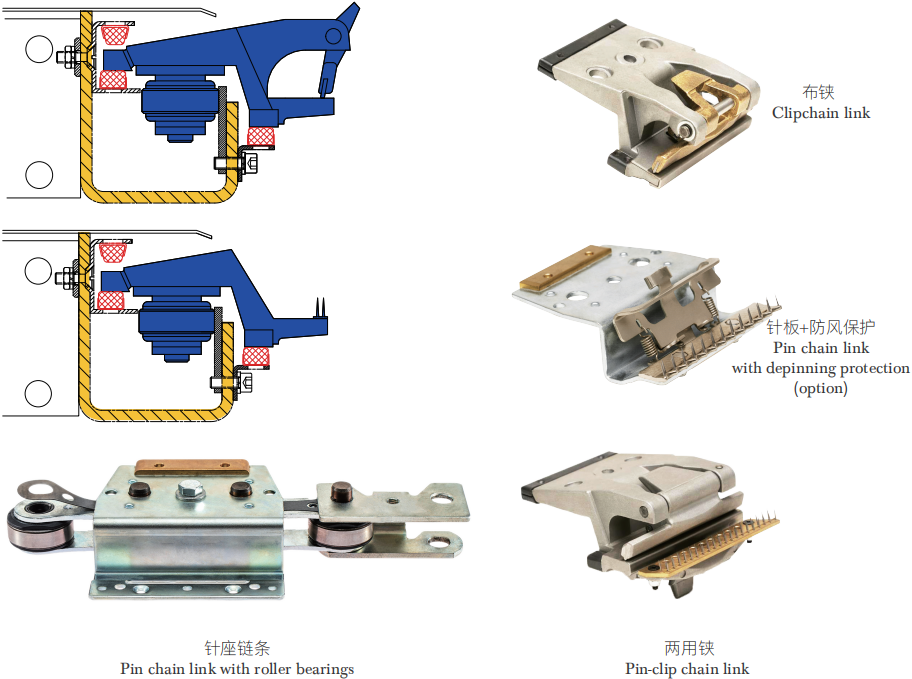 布铗
Clipchain link

针板+防风保护
Pin chain link
with depinning protection
(option)

针座链条
Pin chain link with roller bearings

两用铗
Pin-clip chain link